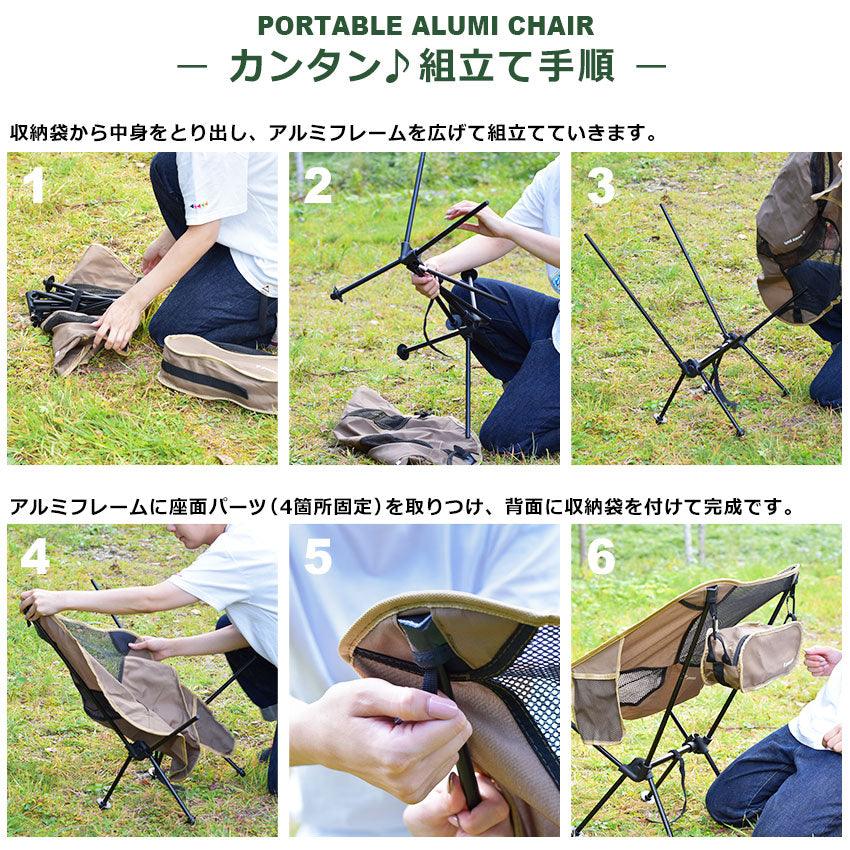 PORTABLE ALUMI CHAIR
― カンタン♪組立て手順 ―

収納袋から中身をとり出し、アルミフレームを広げて組立てていきます。

1

2

3

アルミフレームに座面パーツ（4箇所固定）を取りつけ、背面に収納袋を付けて完成です。

4

5

6